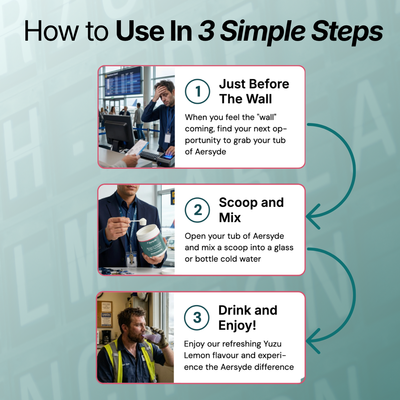 How to Use In 3 Simple Steps

1 Just Before The Wall

When you feel the "wall" coming, find your next opportunity to grab your tub of Aersyde

2 Scoop and Mix

Open your tub of Aersyde and mix a scoop into a glass or bottle cold water

3 Drink and Enjoy!

Enjoy our refreshing Yuzu Lemon flavour and experience the Aersyde difference